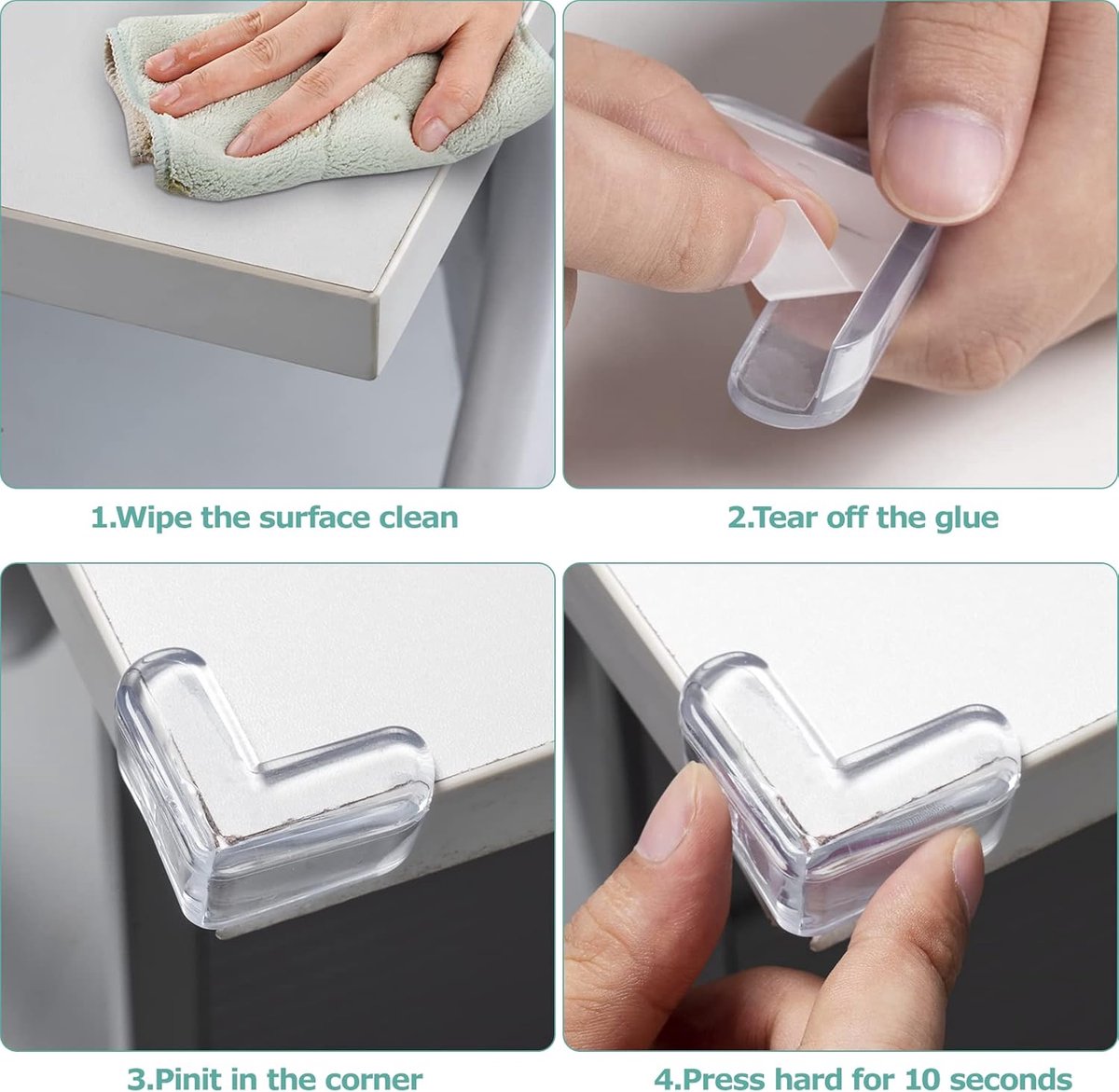 1.Wipe the surface clean

2.Tear off the glue

3.Pinit in the corner

4.Press hard for 10 seconds