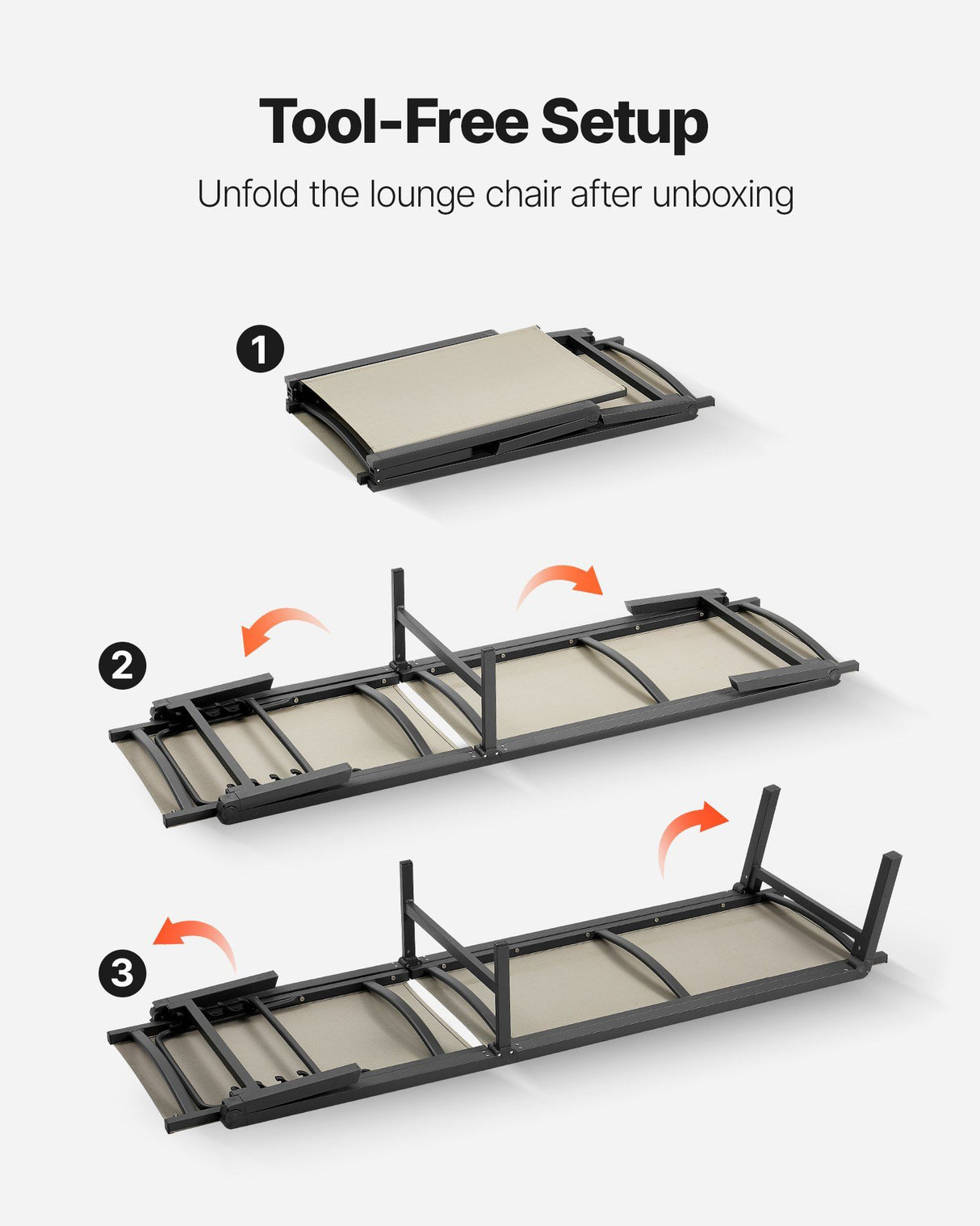 Tool-Free Setup

Unfold the lounge chair after unboxing

1

2

3