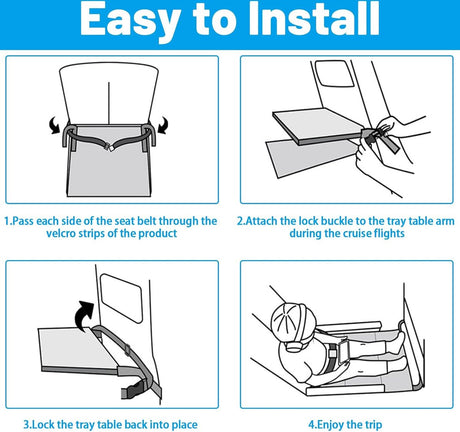 Easy to Install

1.Pass each side of the seat belt through the velcro strips of the product

2.Attach the lock buckle to the tray table arm during the cruise flights

3.Lock the tray table back into place

4.Enjoy the trip