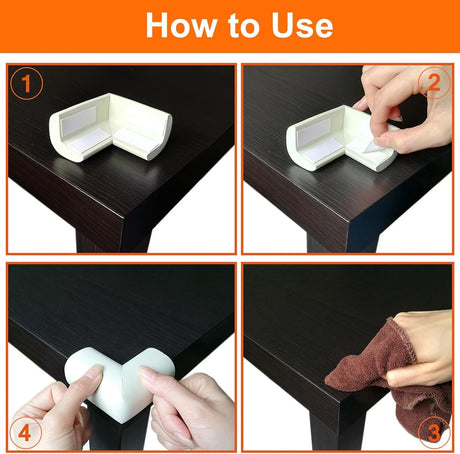 How to Use

1

2

4

3