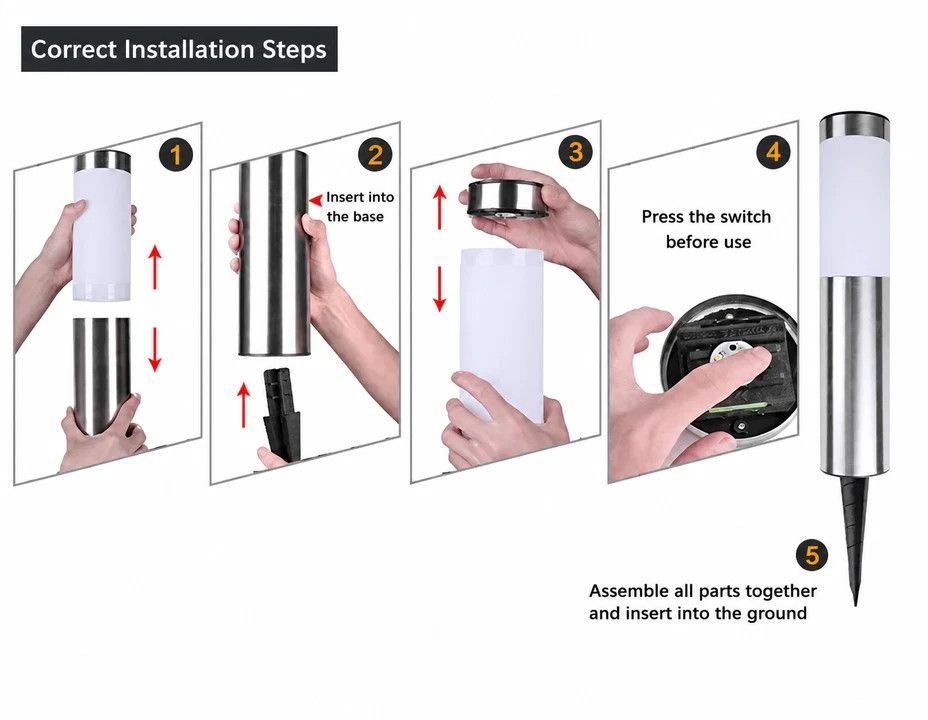 Correct Installation Steps

1

2

Insert into the base

3

4

Press the switch before use

5

Assemble all parts together and insert into the ground