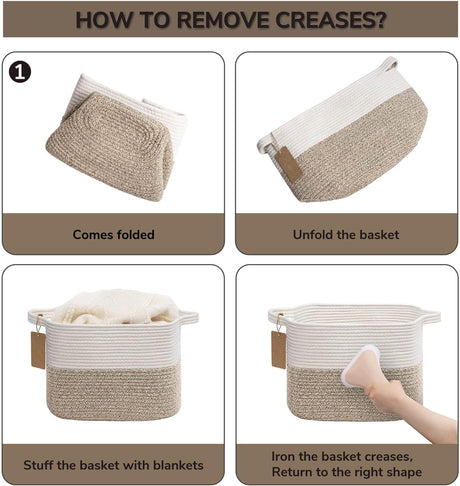 HOW TO REMOVE CREASES?

1

Comes folded

Unfold the basket

Stuff the basket with blankets

Iron the basket creases,
Return to the right shape