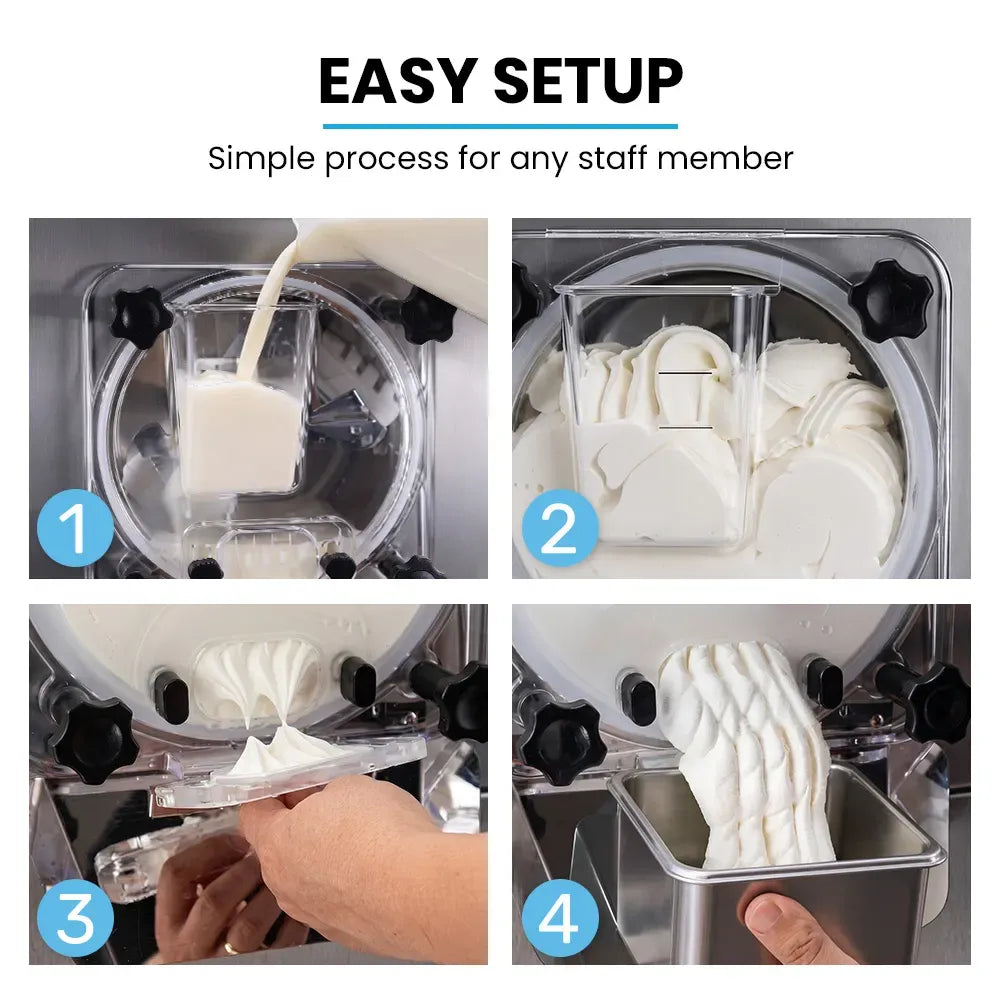 EASY SETUP

Simple process for any staff member

1

2

3

4