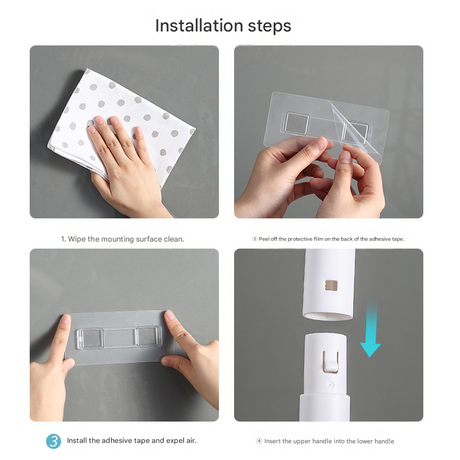 Installation steps

1. Wipe the mounting surface clean.

② Peel off the protective film on the back of the adhesive tape.

3 Install the adhesive tape and expel air.

④ Insert the upper handle into the lower handle